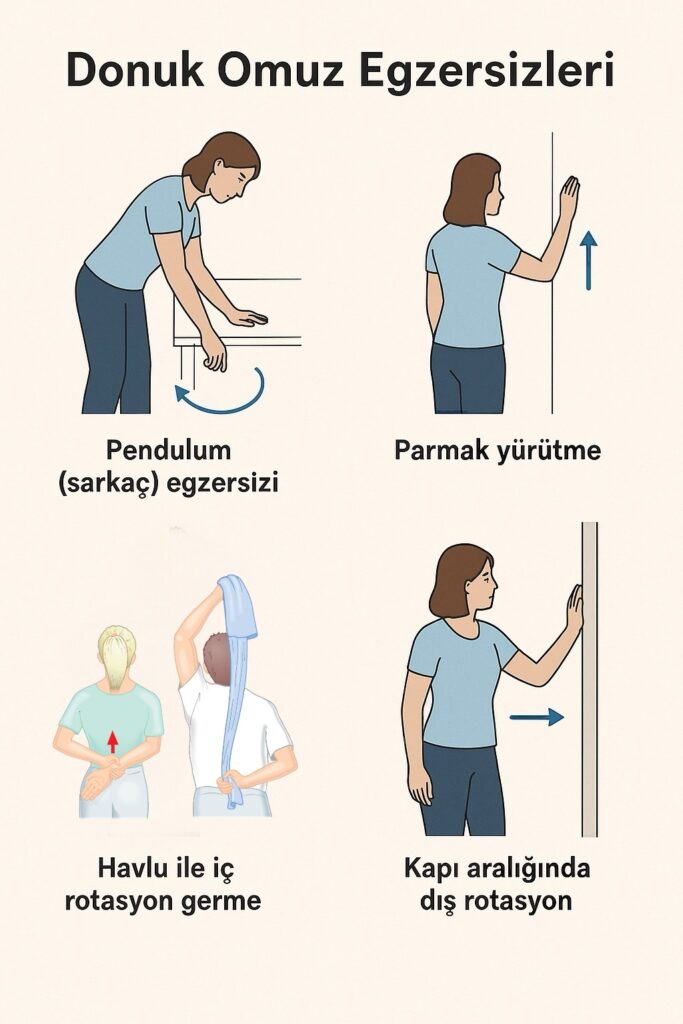 Donuk Omuz Egzersizleri

Pendulum (sarkaç) egzersizi

Parmak yürütme

Havlu ile iç rotasyon germe

Kapı aralığında dış rotasyon